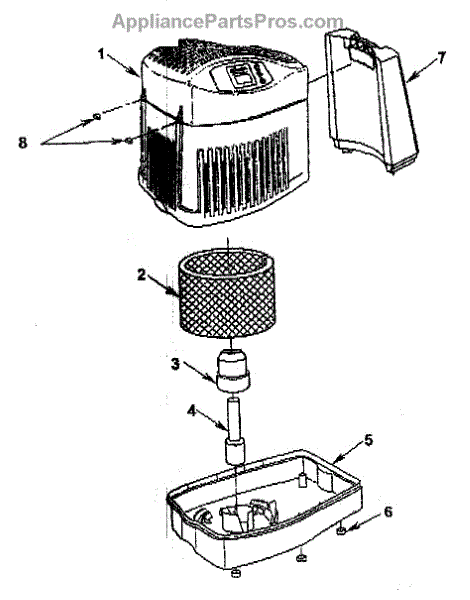 AppliancePartsPros.com

1

7

8

2

3

4

5

6