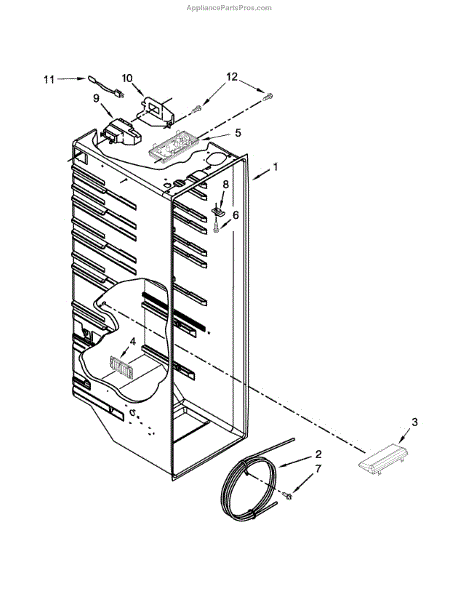 AppliancePartsPros.com

11
10
12
9
5
1
8
6
4
3
2
7