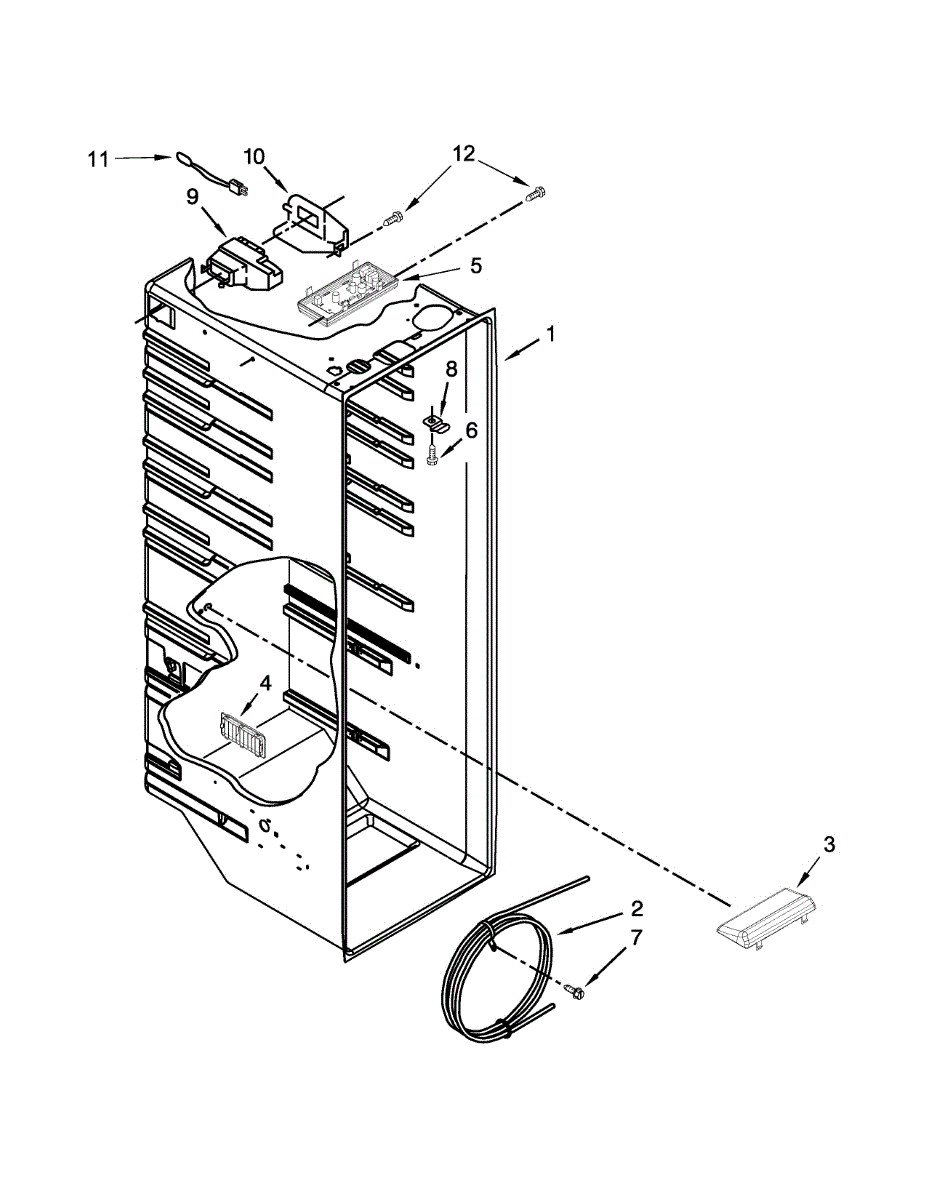 11
10
12
9
5
1
8
6
4
3
2
7