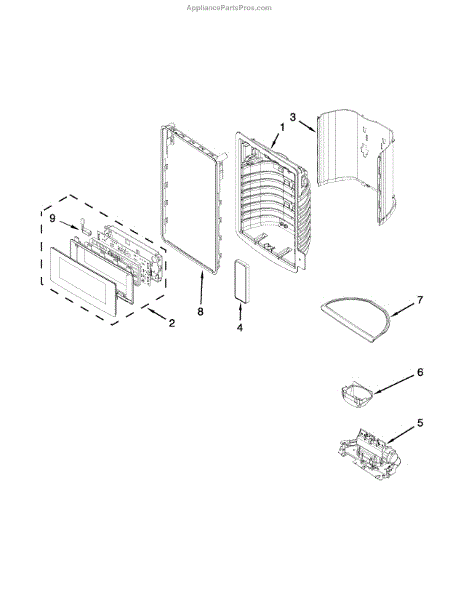 AppliancePartsPros.com

3
1
9
8
2
4
7
6
5