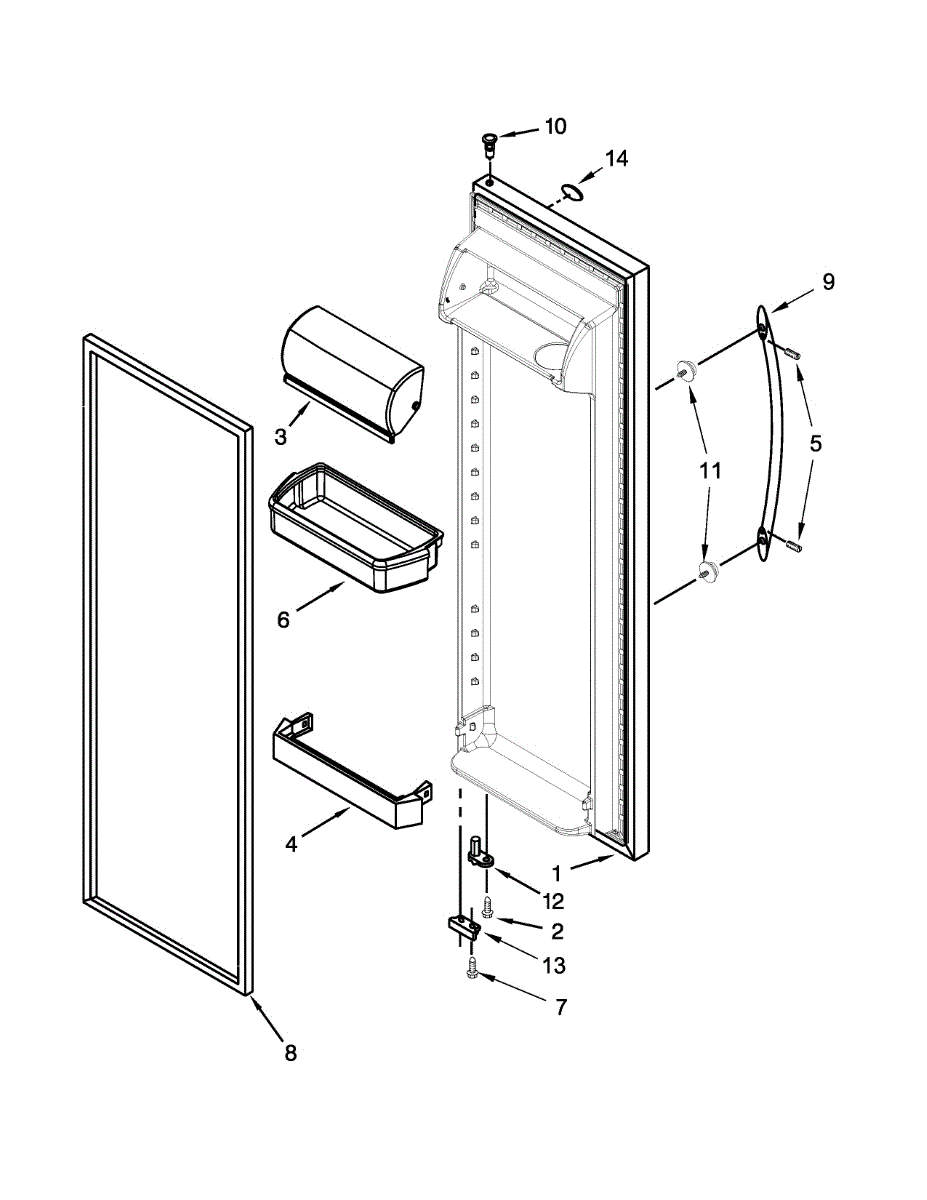 10
14
9
3
5
11
6
4
1
12
2
13
7
8