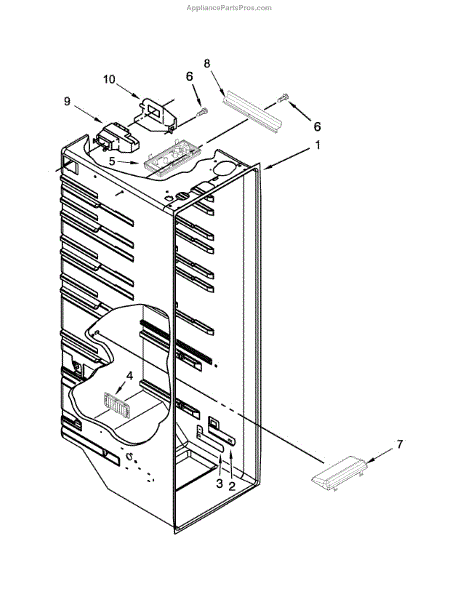 AppliancePartsPros.com

8
10
6
9
6
1
5
4
7
3
2