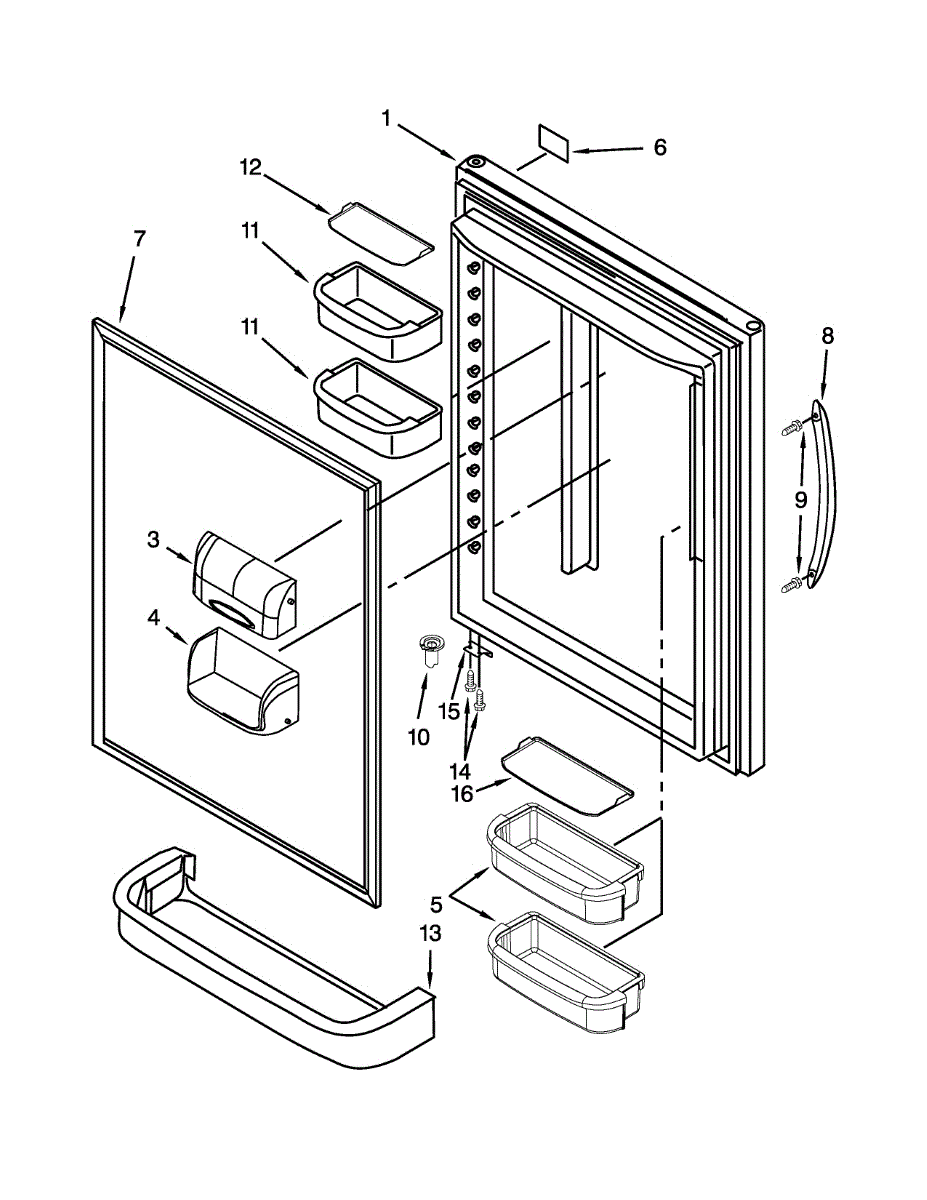 1
6
12
11
7
11
8
9
3
4
10
15
14
16
5
13