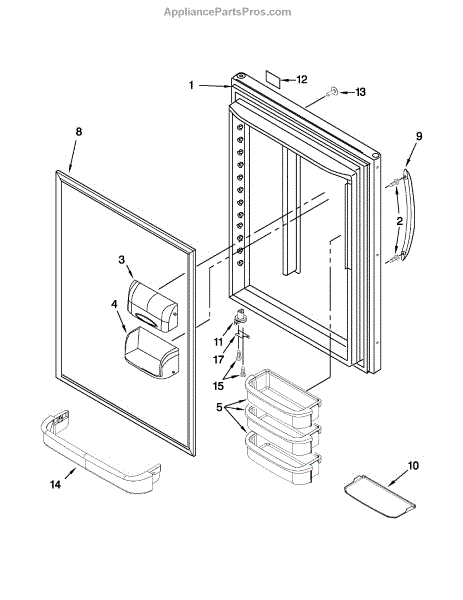 AppliancePartsPros.com

1
12
13
8
9
2
3
4
11
17
15
5
14
10