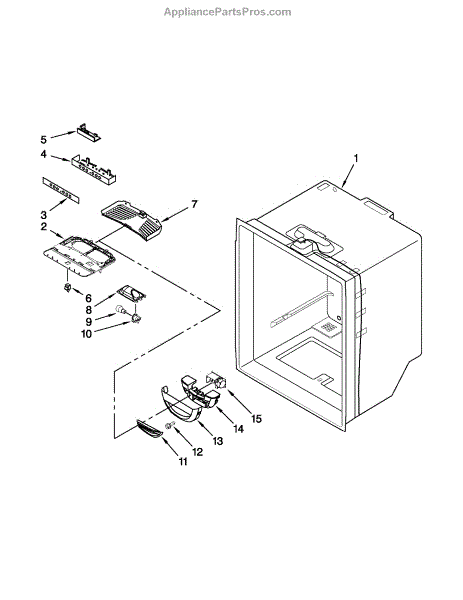 AppliancePartsPros.com

5
4
3
2
7
1
6
8
9
10
15
14
13
12
11