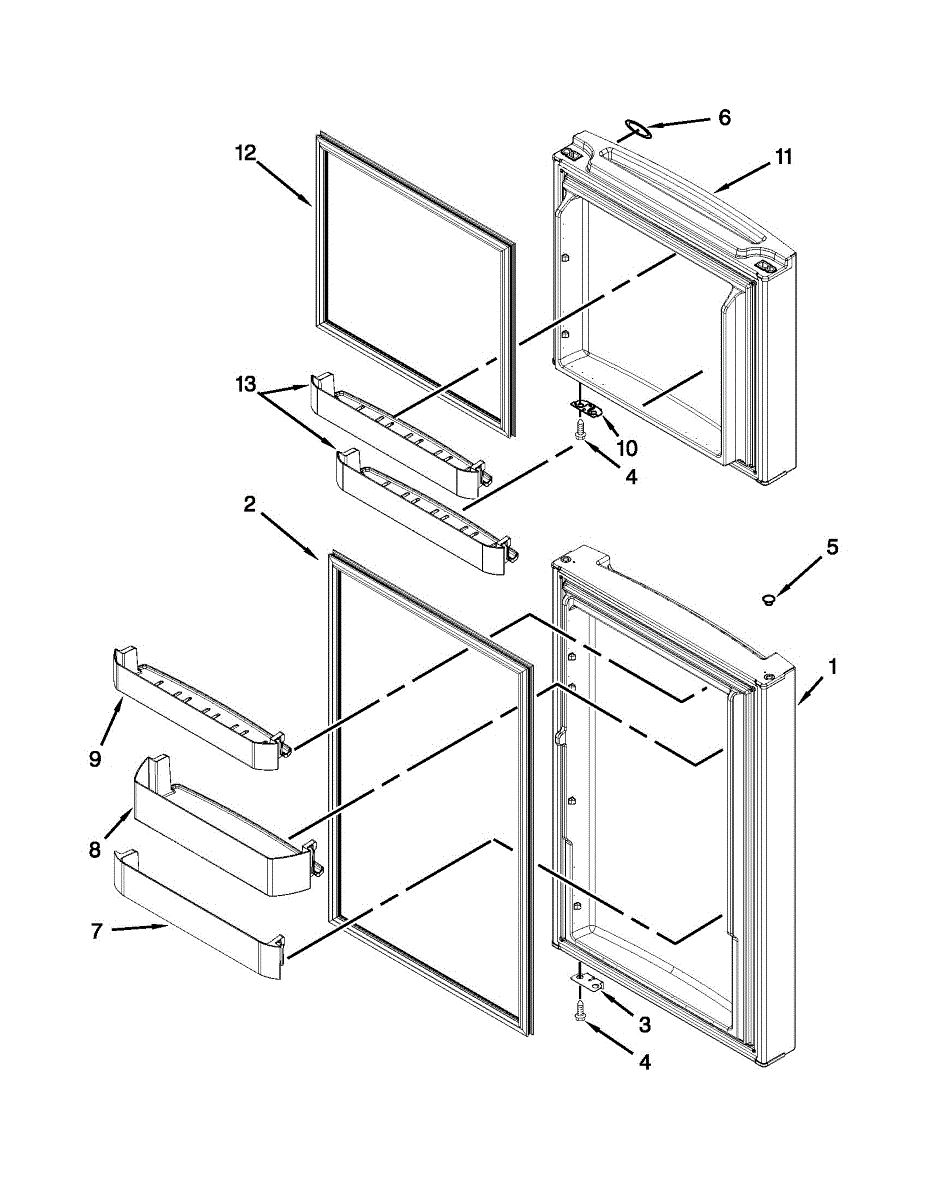 6
12
11
13
10
4
2
5
1
9
8
7
3
4