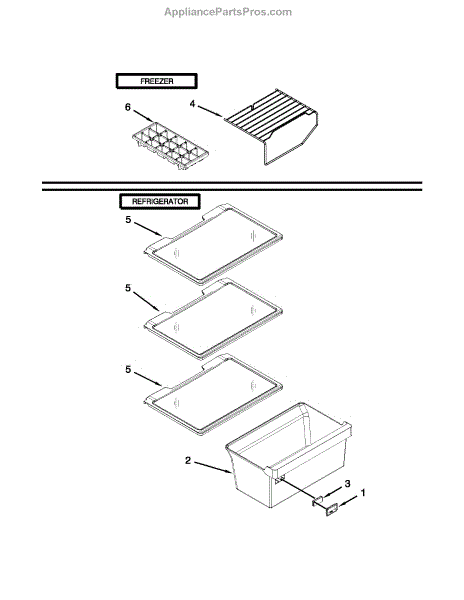 AppliancePartsPros.com

FREEZER

6

4

REFRIGERATOR

5

5

5

2

3

1