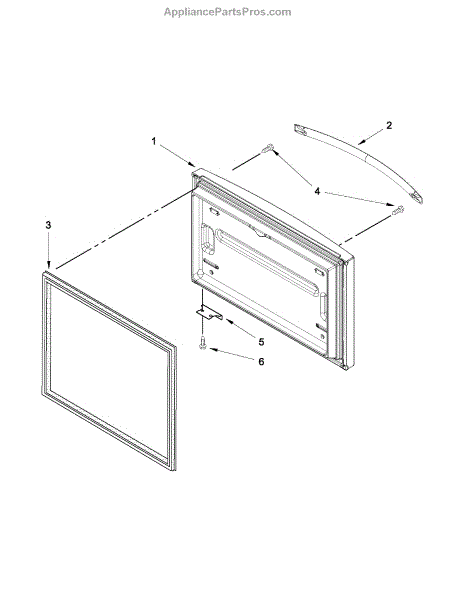 AppliancePartsPros.com

1
2
4
3
5
6