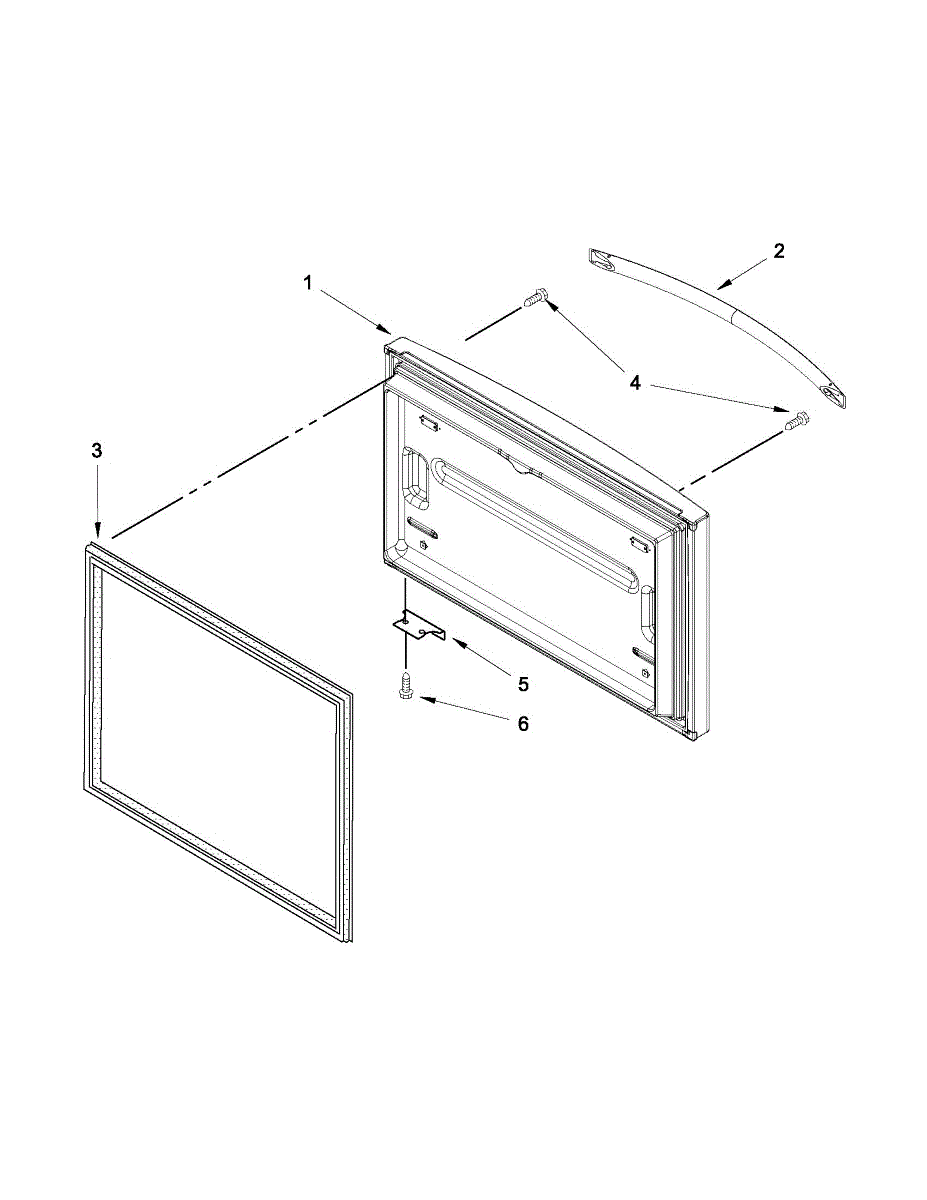 2
1
4
3
5
6