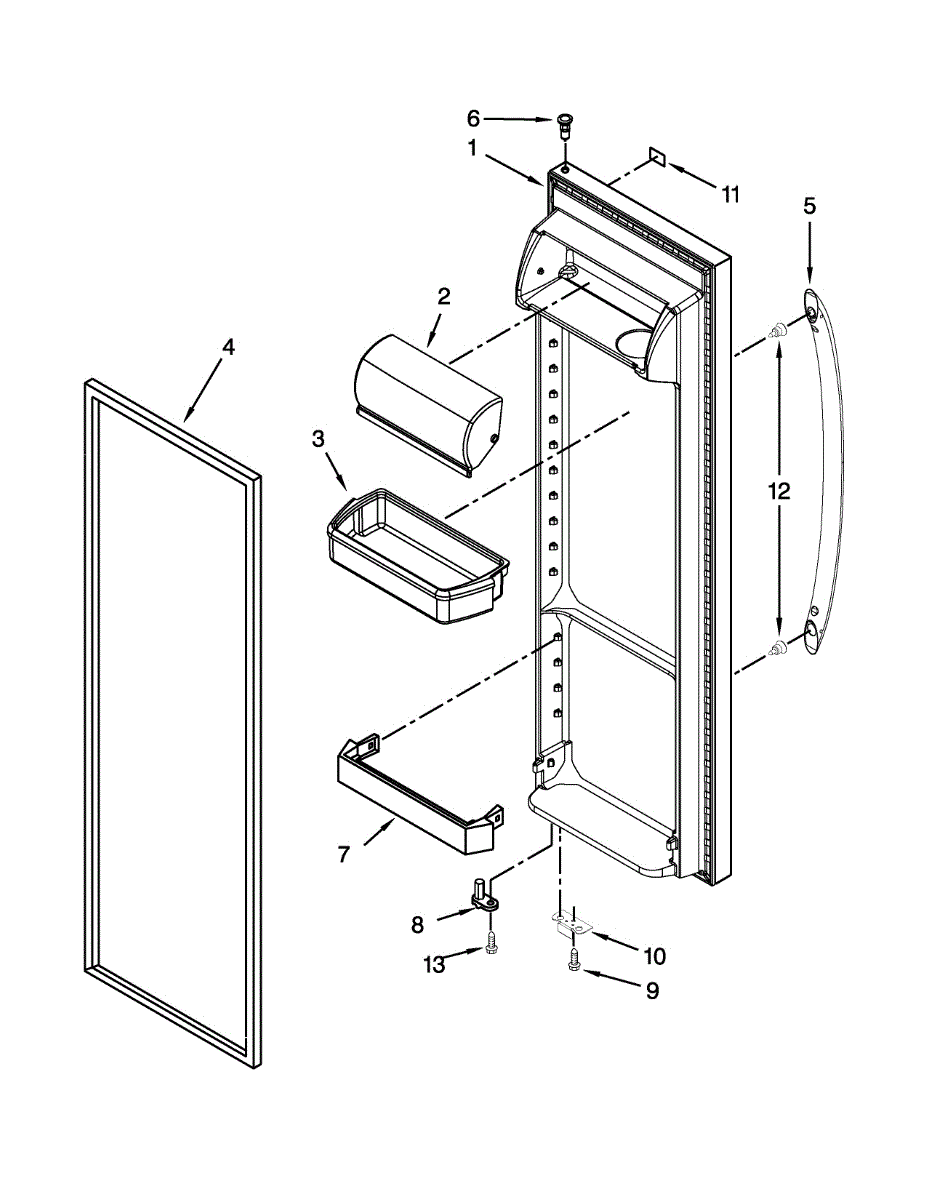 6
1
11
5
2
4
3
12
7
8
10
13
9