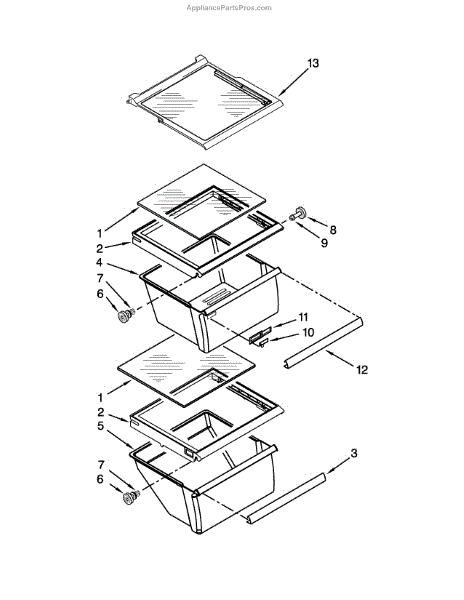 AppliancePartsPros.com

13

1

2

4

7

6

8

9

11

10

12

1

2

5

7

6

3