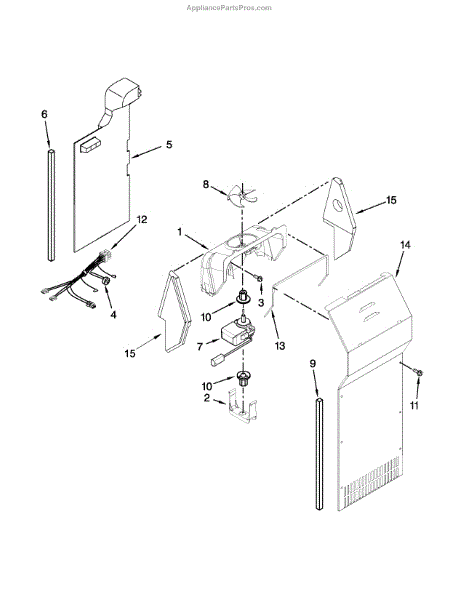 AppliancePartsPros.com

6
5
8
15
12
1
14
4
3
10
13
15
7
9
10
2
11