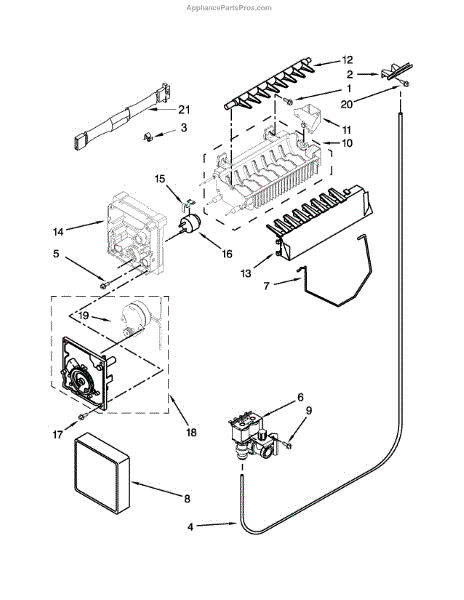 AppliancePartsPros.com

12
2
1
20
21
3
11
10
15
14
16
5
13
7
19
6
9
17
18
8
4