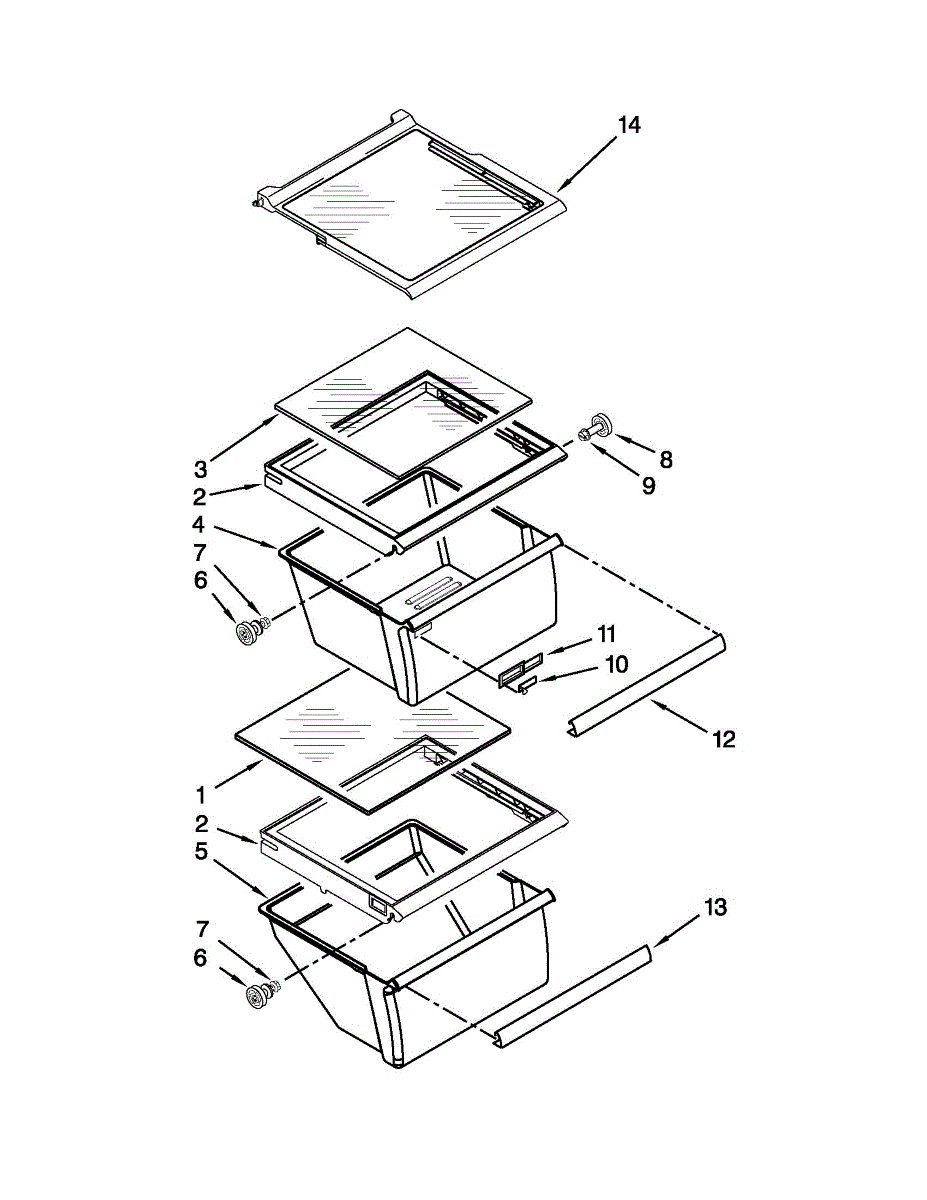 14

3
2
4
7
6

8
9

11
10

12

1
2
5
7
6

13