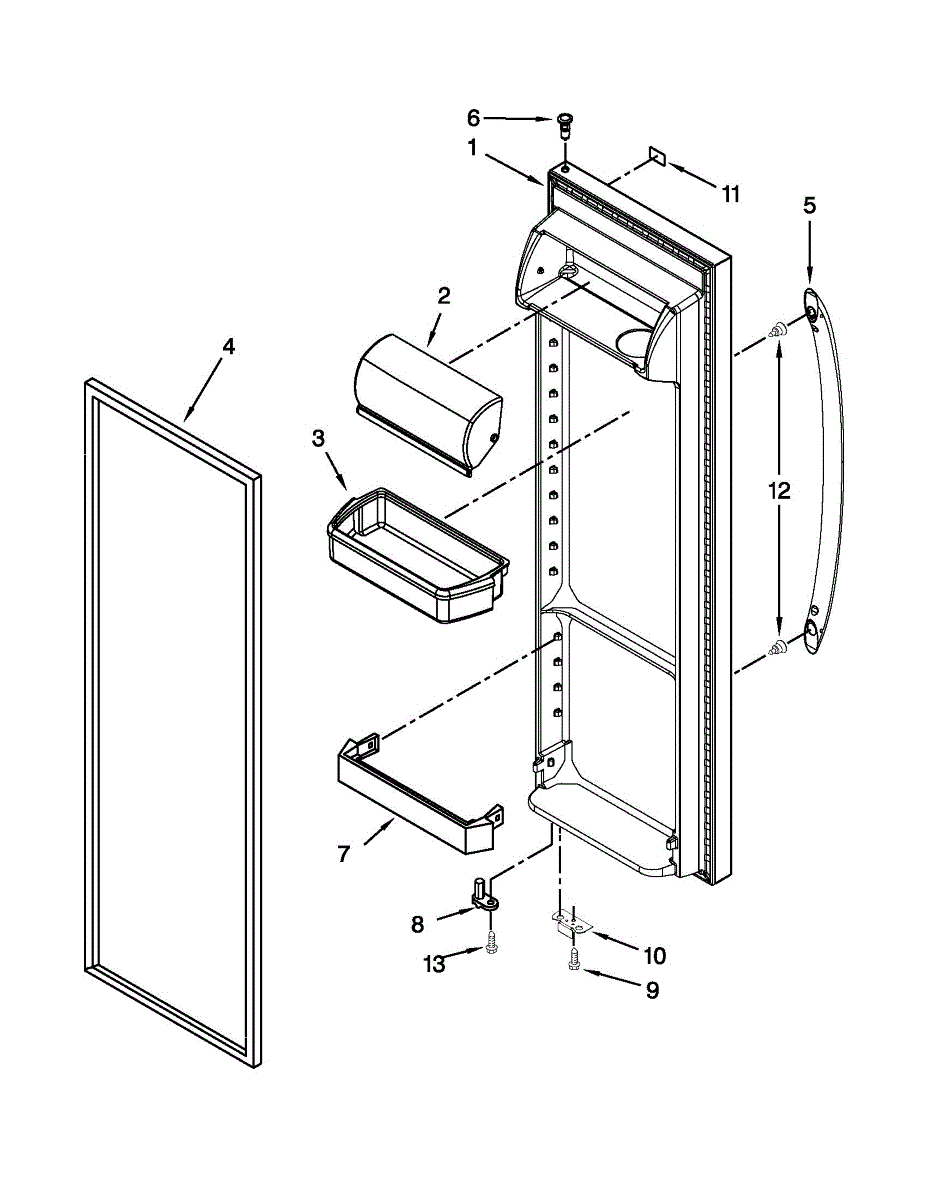 6
1
11
5
2
4
3
12
7
8
10
13
9