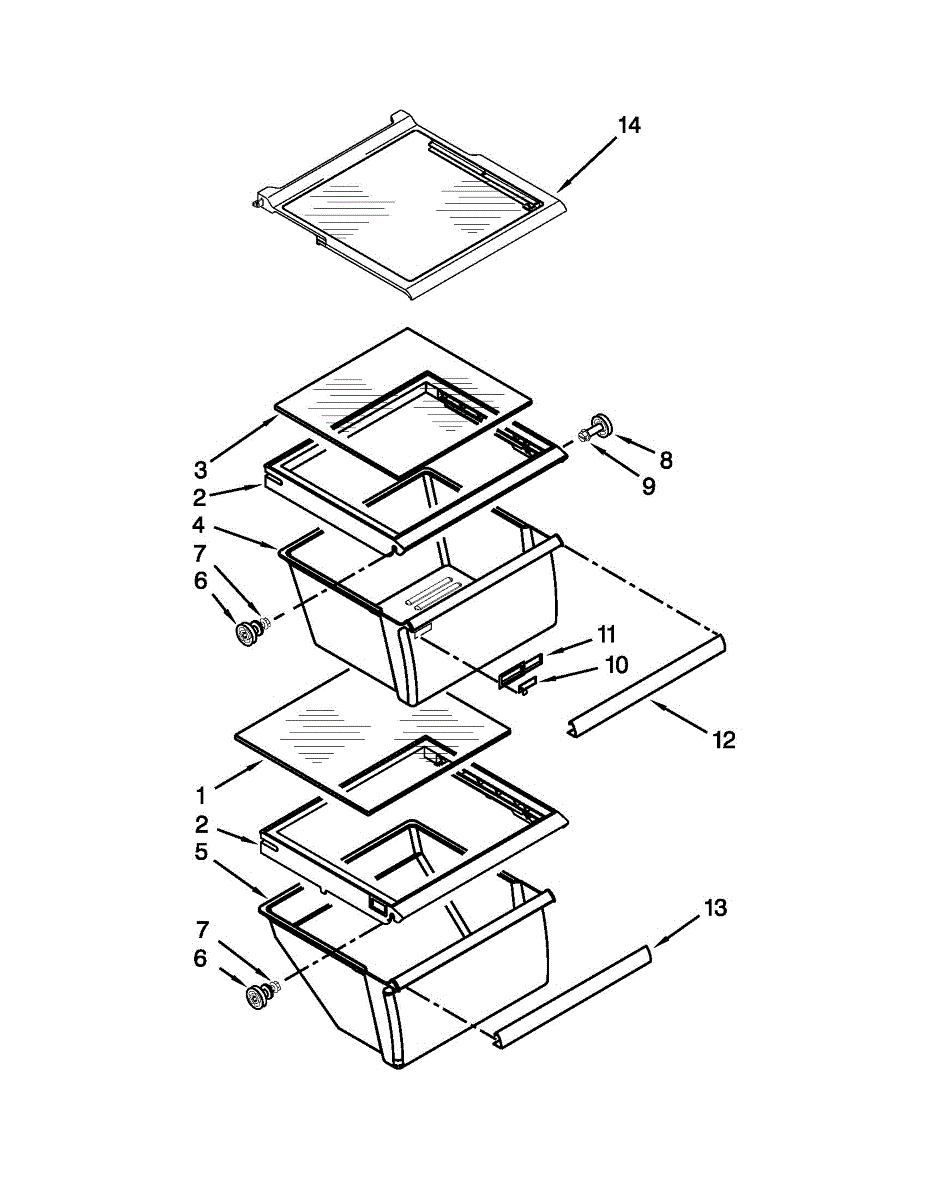 14

3
2
4
7
6

8
9

11
10

12

1
2
5
7
6

13