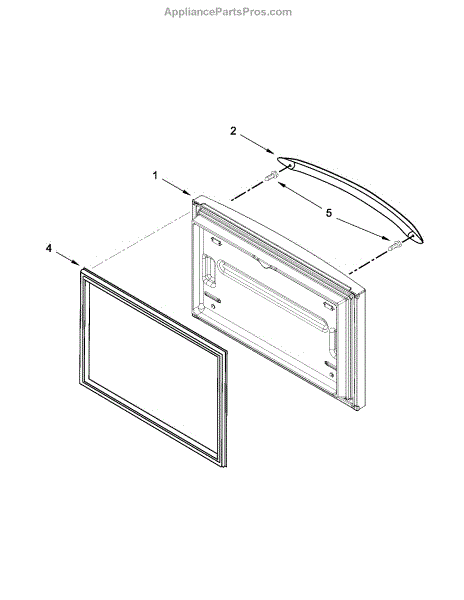 AppliancePartsPros.com

2

1

5

4