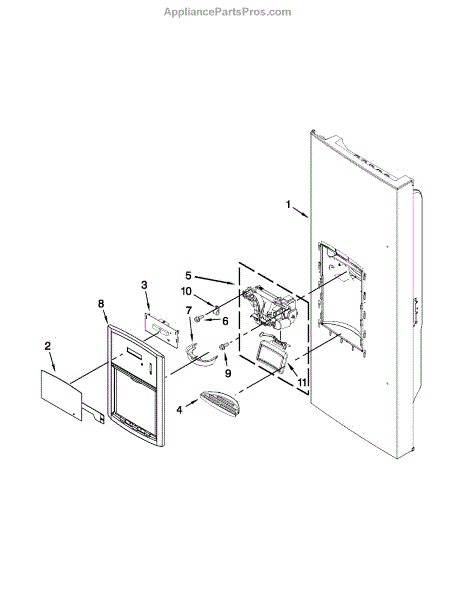 AppliancePartsPros.com

1
5
3
10
8
7
6
2
9
11
4