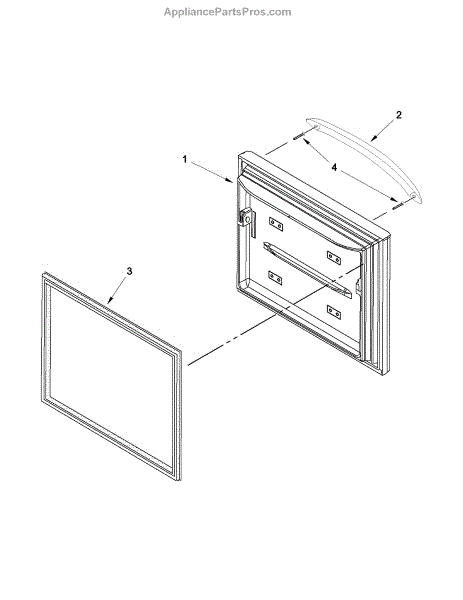 AppliancePartsPros.com

2

1

4

3