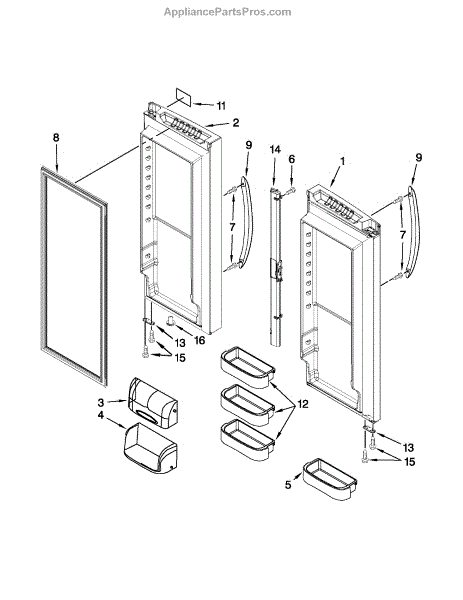 AppliancePartsPros.com

11
2
8
9
14
6
1
9
7
7
13
16
15
3
4
12
13
15
5