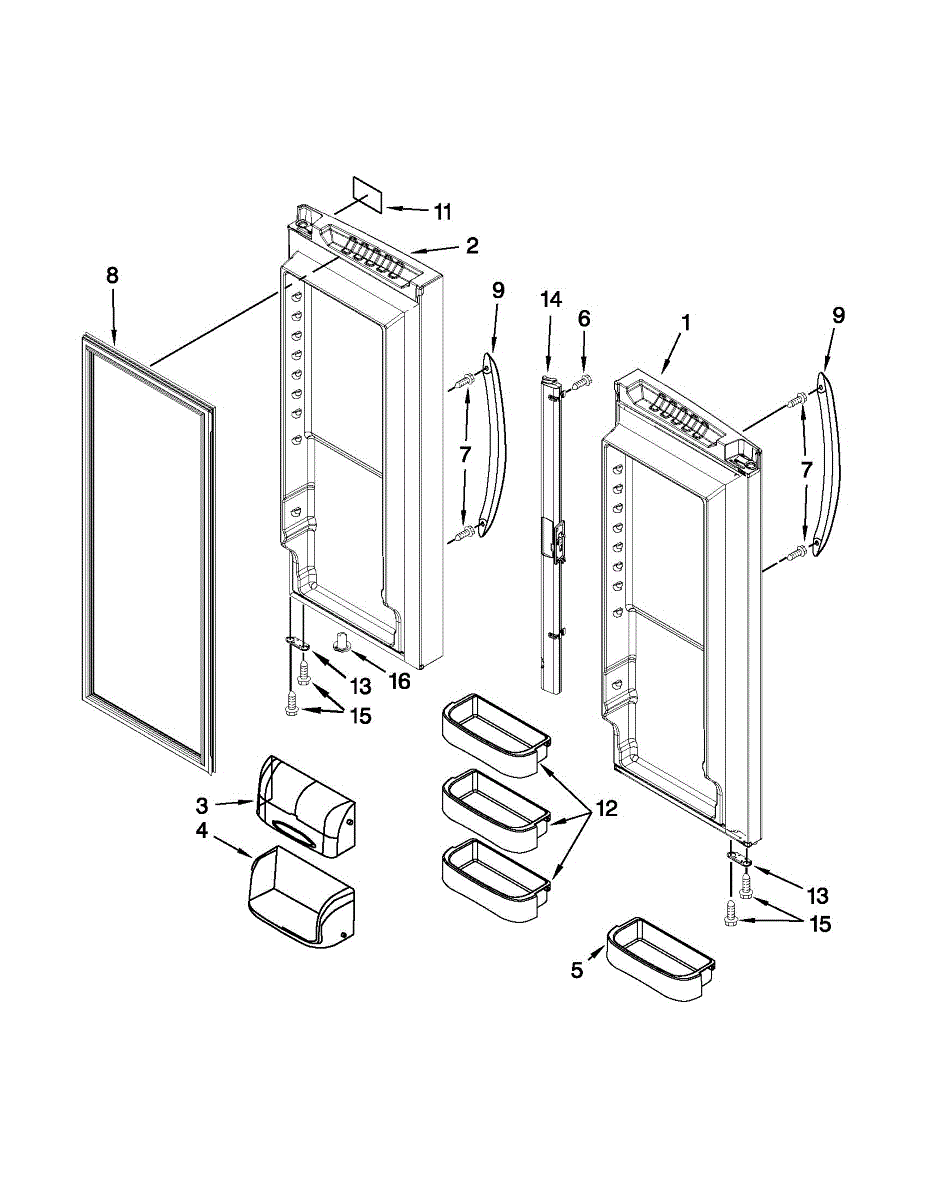 11
2
8
9
14
6
1
9
7
7
13
16
15
12
3
4
13
15
5