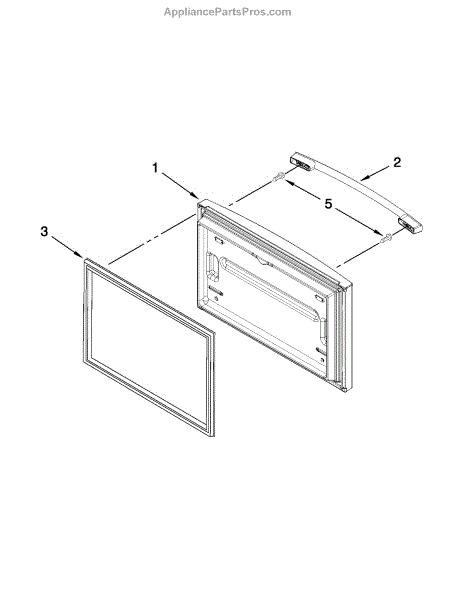 AppliancePartsPros.com

1

2

5

3