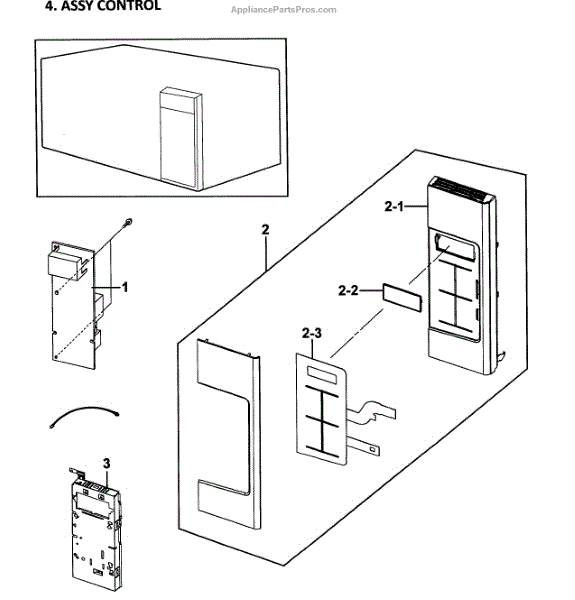 4. ASSY CONTROL

AppliancePartsPros.com

2-1

2

1

2-2

2-3

3