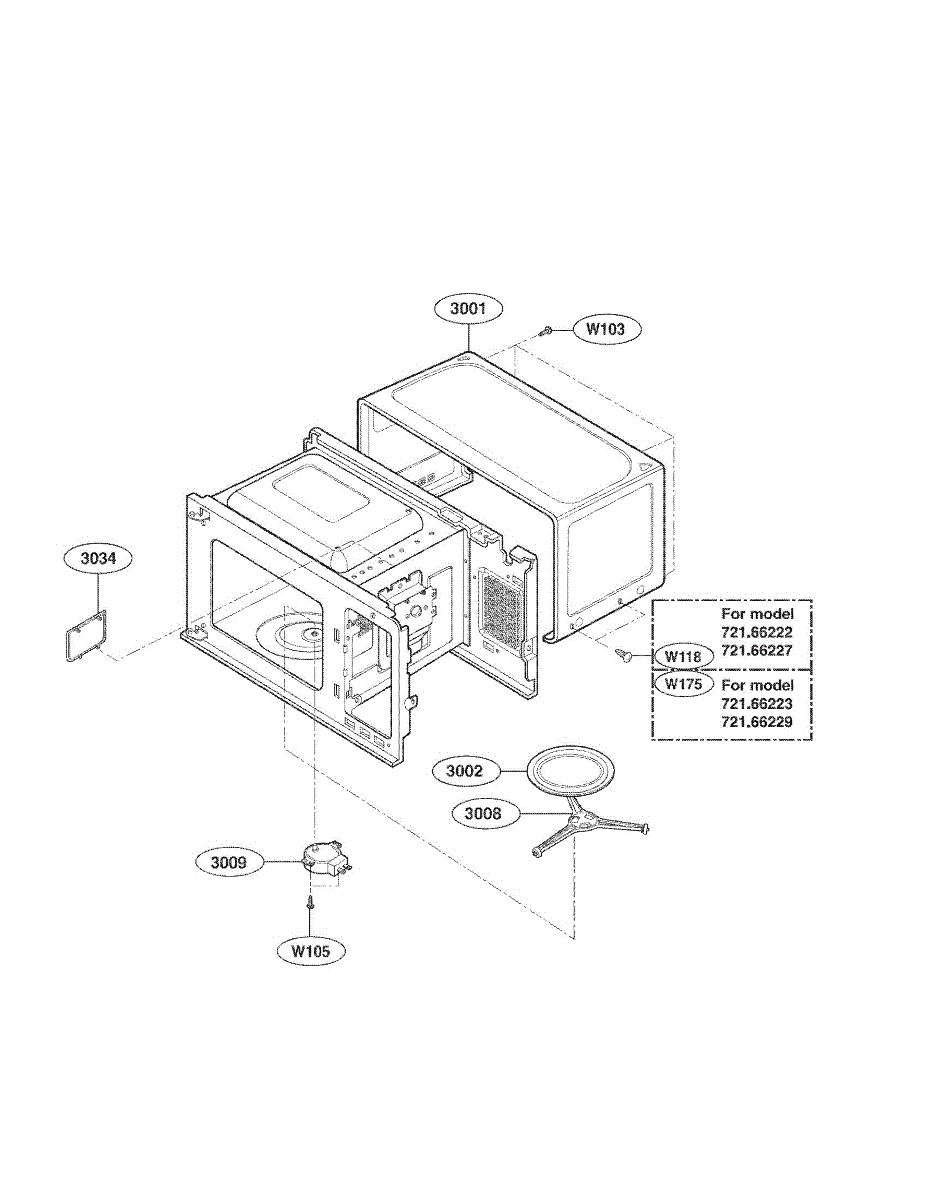 3001

W103

3034

For model
721.66222
721.66227

W118

W175

For model
721.66223
721.66229

3002

3008

3009

W105