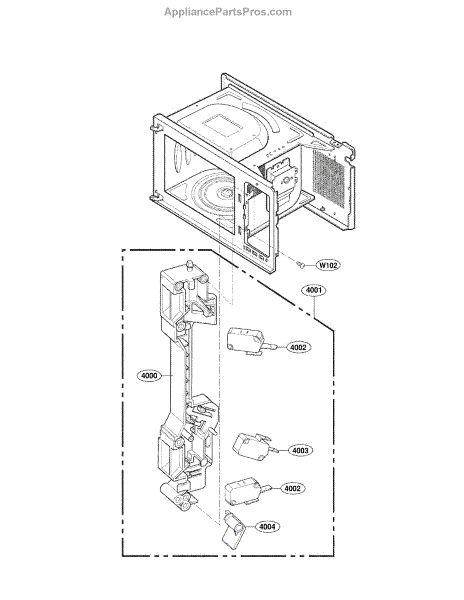 AppliancePartsPros.com

W102

4001

4002

4000

4003

4002

4004