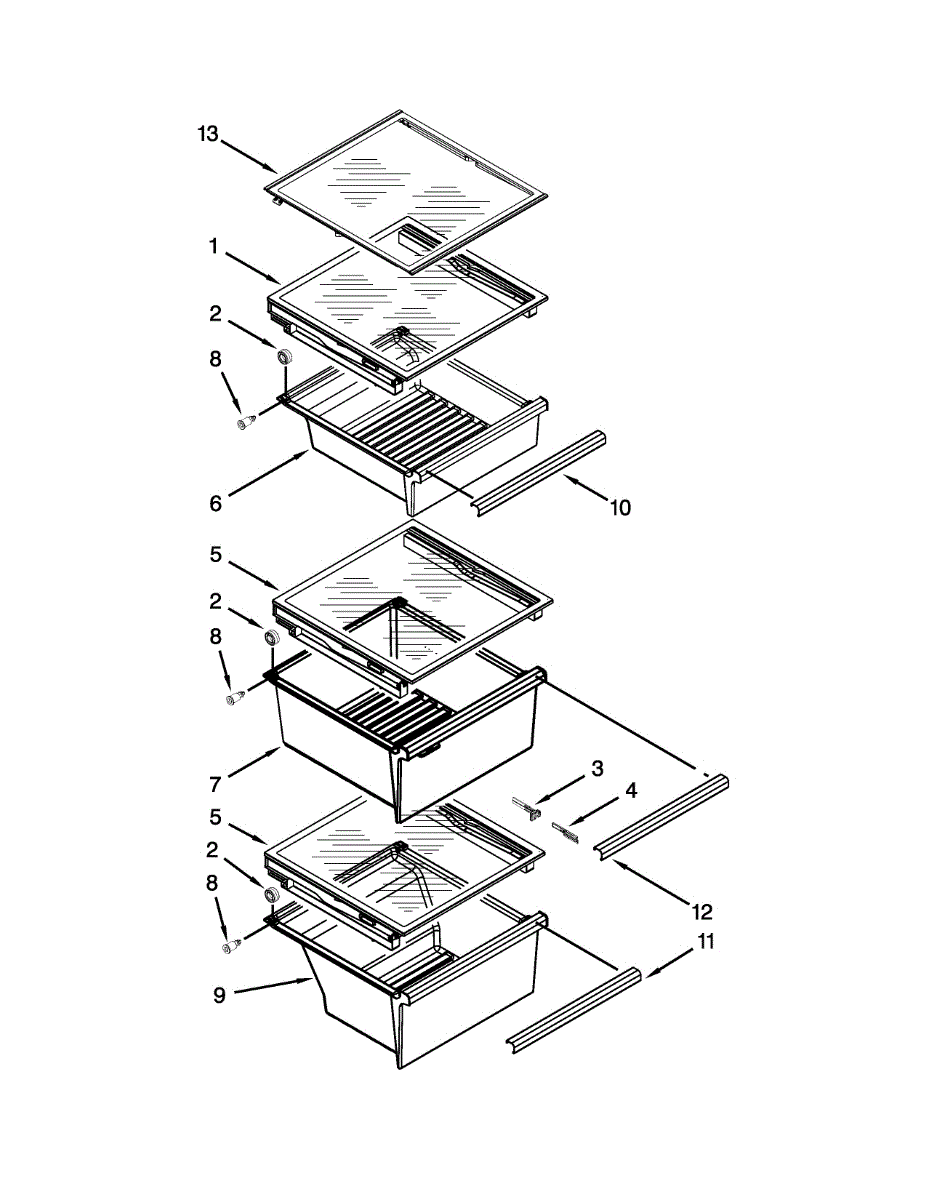 13
1
2
8
6
10
5
2
8
7
3
4
5
2
8
12
11
9