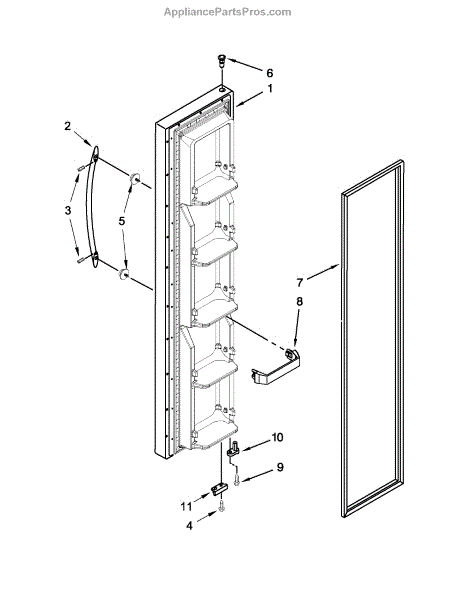 AppliancePartsPros.com

6
1
2
3
5
7
8
10
9
11
4