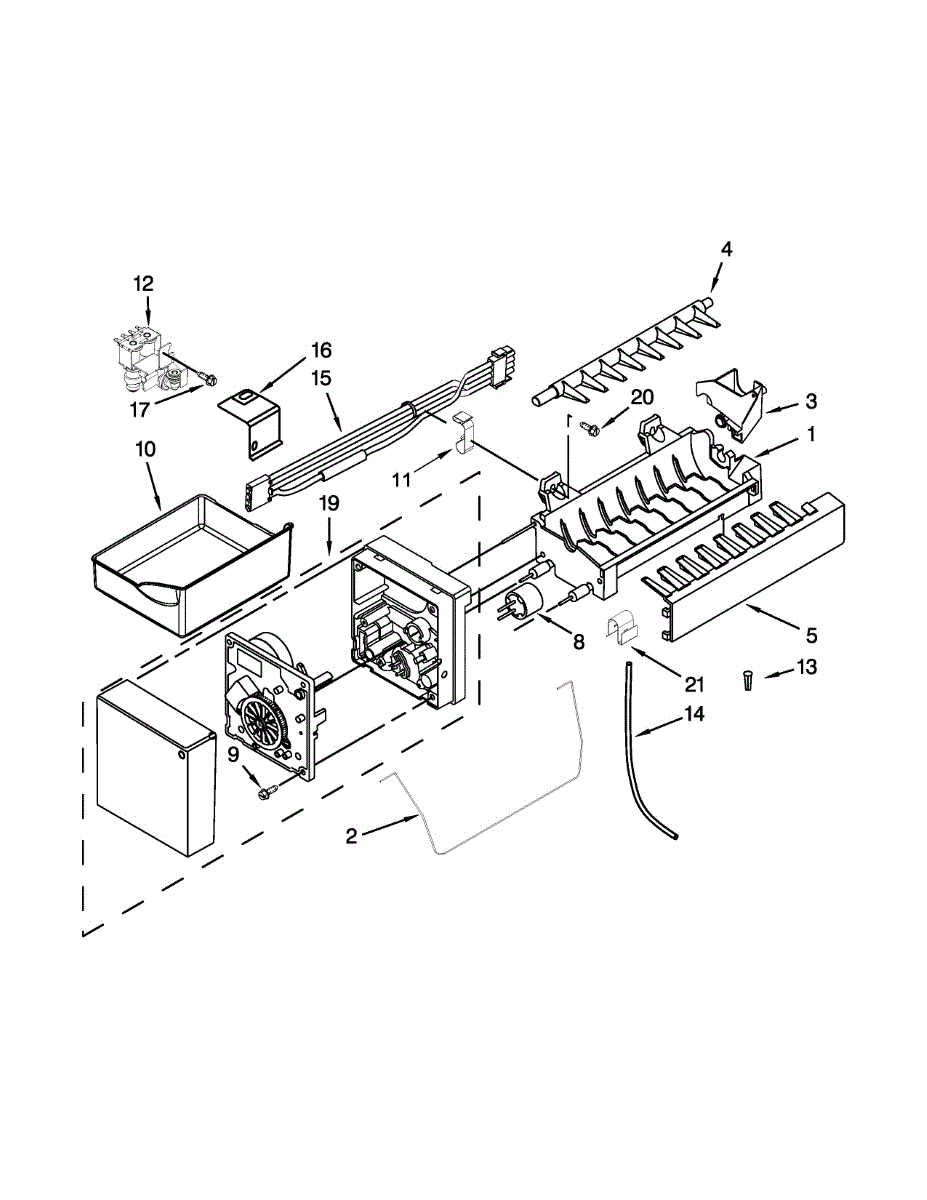 4
12
16
15
17
20
3
1
10
11
19
8
5
21
13
14
9
2