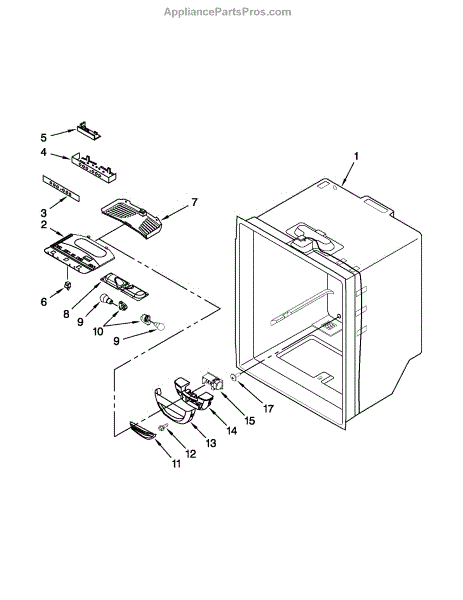 AppliancePartsPros.com

5
4
1
3
7
2
6
8
9
10
9
17
15
14
13
12
11