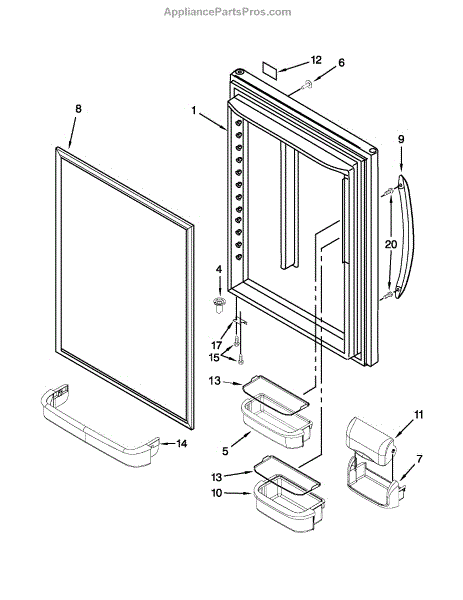 AppliancePartsPros.com

12
6
8
1
9
20
4
17
15
13
5
14
11
7
13
10