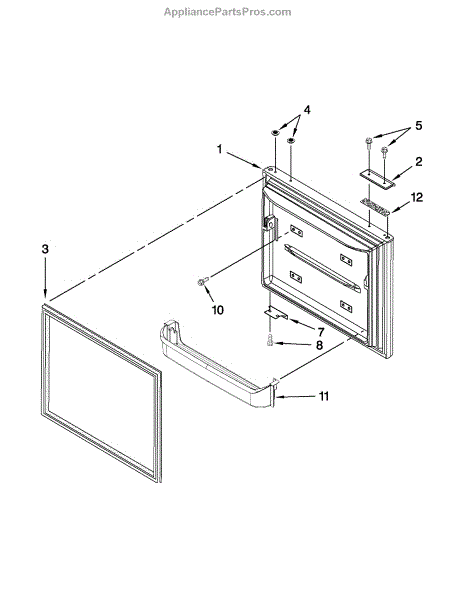 AppliancePartsPros.com

4
5
1
2
12
3
10
7
8
11