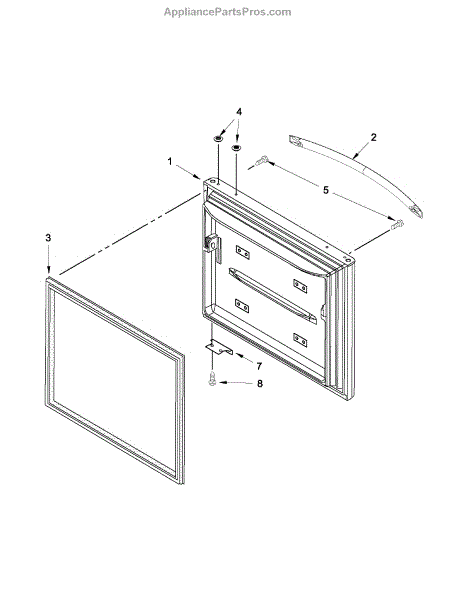 AppliancePartsPros.com

4
2
1
5
3
7
8