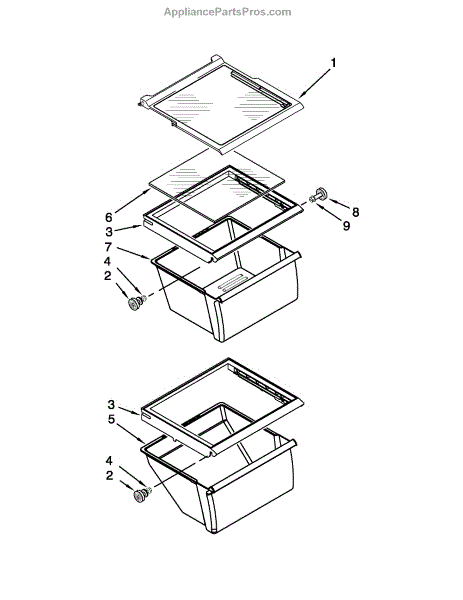 AppliancePartsPros.com

1
6
3
7
4
2
8
9
3
5
4
2