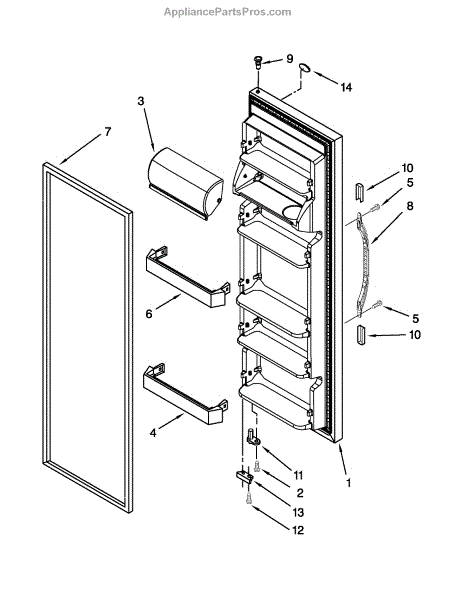 AppliancePartsPros.com

9
14
3
7
10
5
8
6
5
10
4
11
2
1
13
12