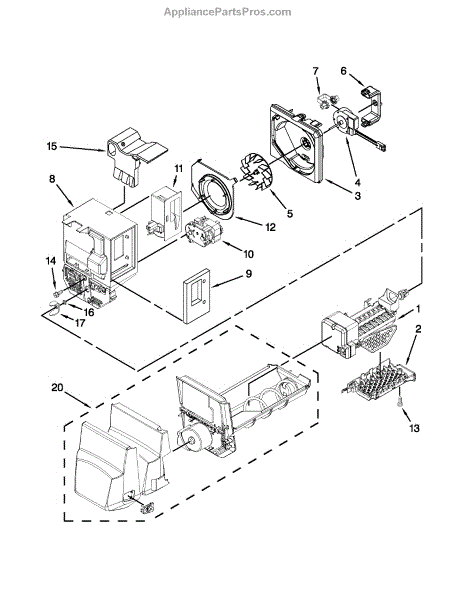 AppliancePartsPros.com

7
6
15
11
8
4
3
5
12
10
14
9
16
17
1
2
20
13