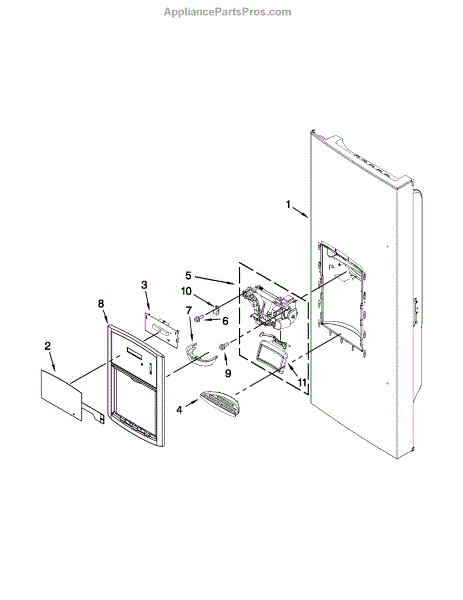 AppliancePartsPros.com

1
5
3
10
8
7
6
2
9
11
4