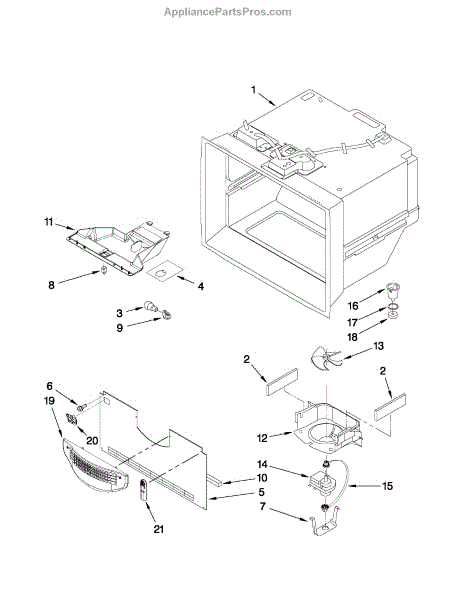 AppliancePartsPros.com

1

11

8

4

3

9

16

17

18

13

2

2

6

19

20

12

14

15

10

5

7

21