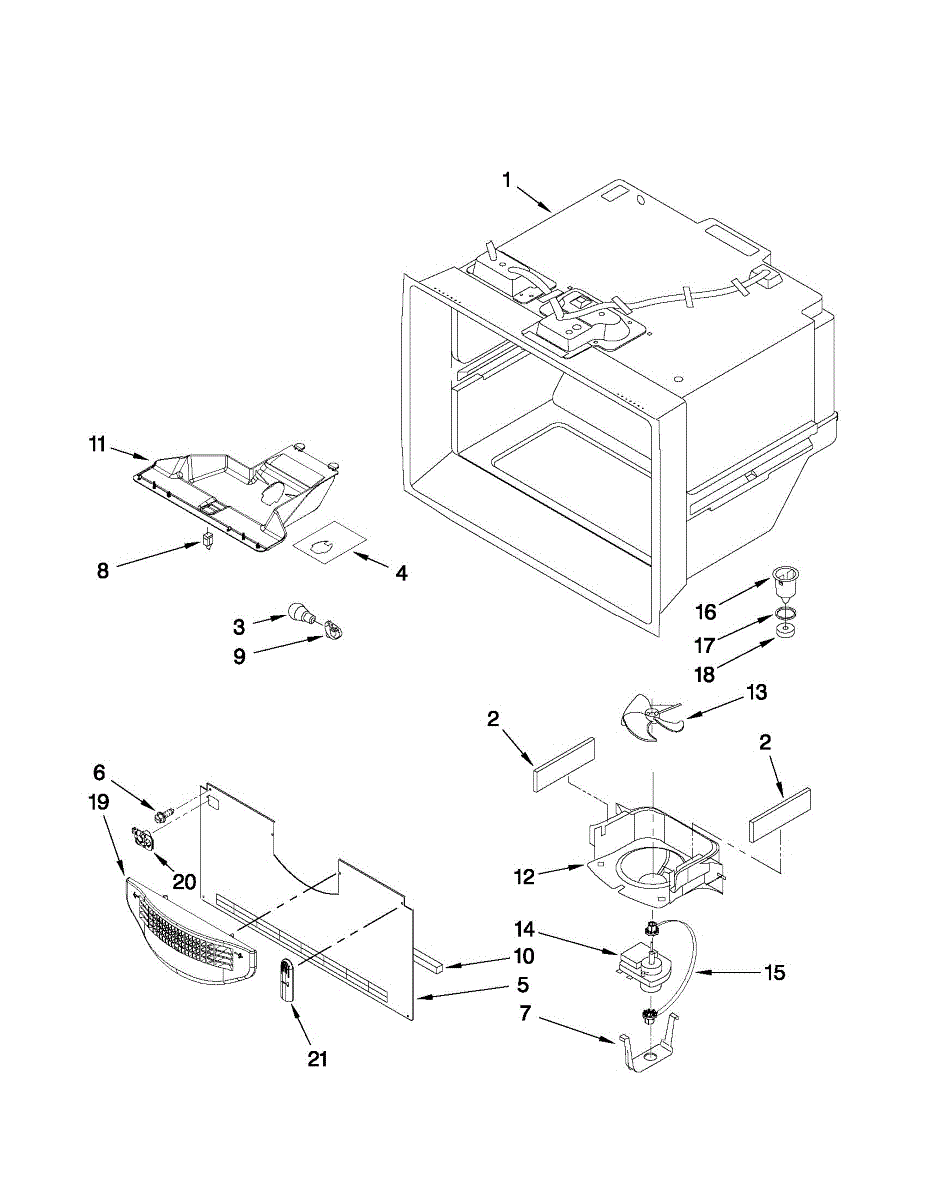 1
11
8
4
3
9
16
17
18
13
2
2
6
19
20
12
14
10
15
5
7
21