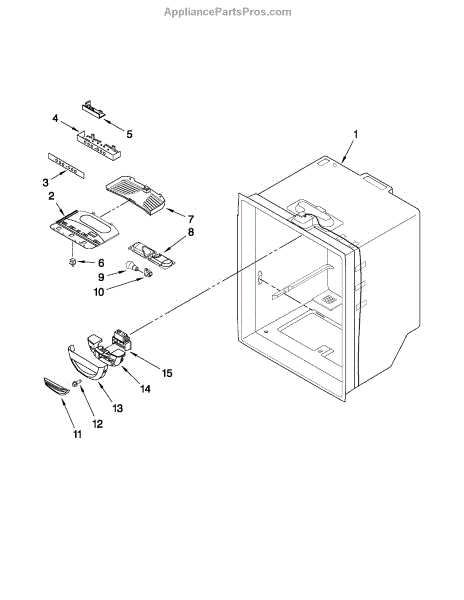 AppliancePartsPros.com

5
4
1
3
2
7
8
6
9
10
15
14
13
12
11