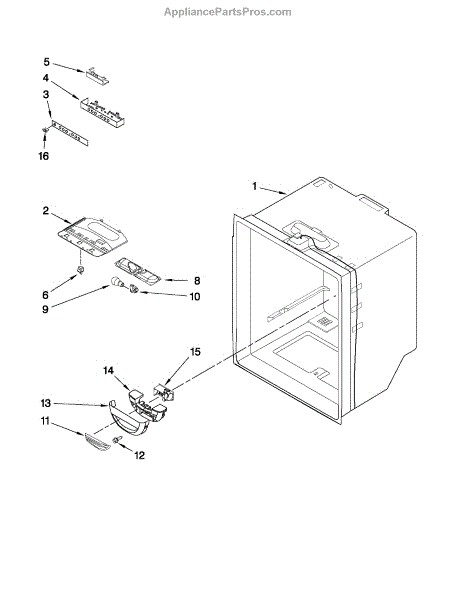 AppliancePartsPros.com

5
4
3
16
1
2
6
8
9
10
15
14
13
11
12