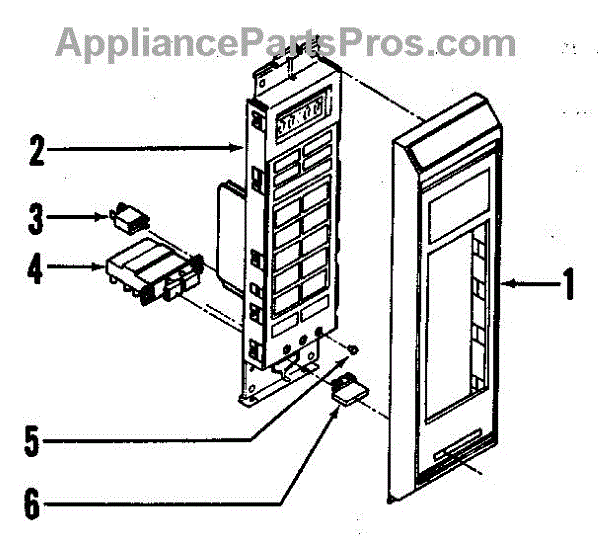 AppliancePartsPros.com

2

3

4

1

5

6