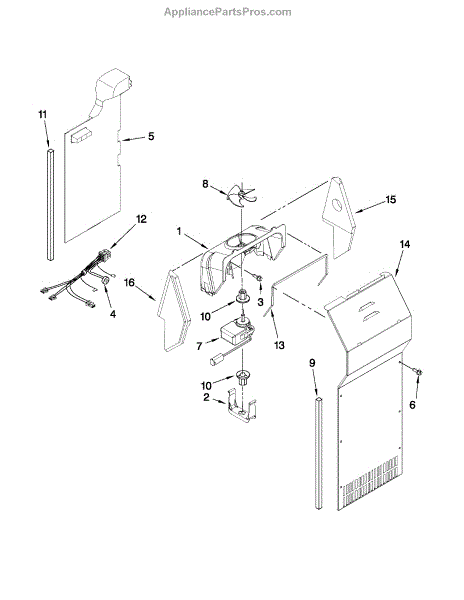 AppliancePartsPros.com

11
5
8
15
12
1
14
16
4
3
10
13
7
9
10
2
6