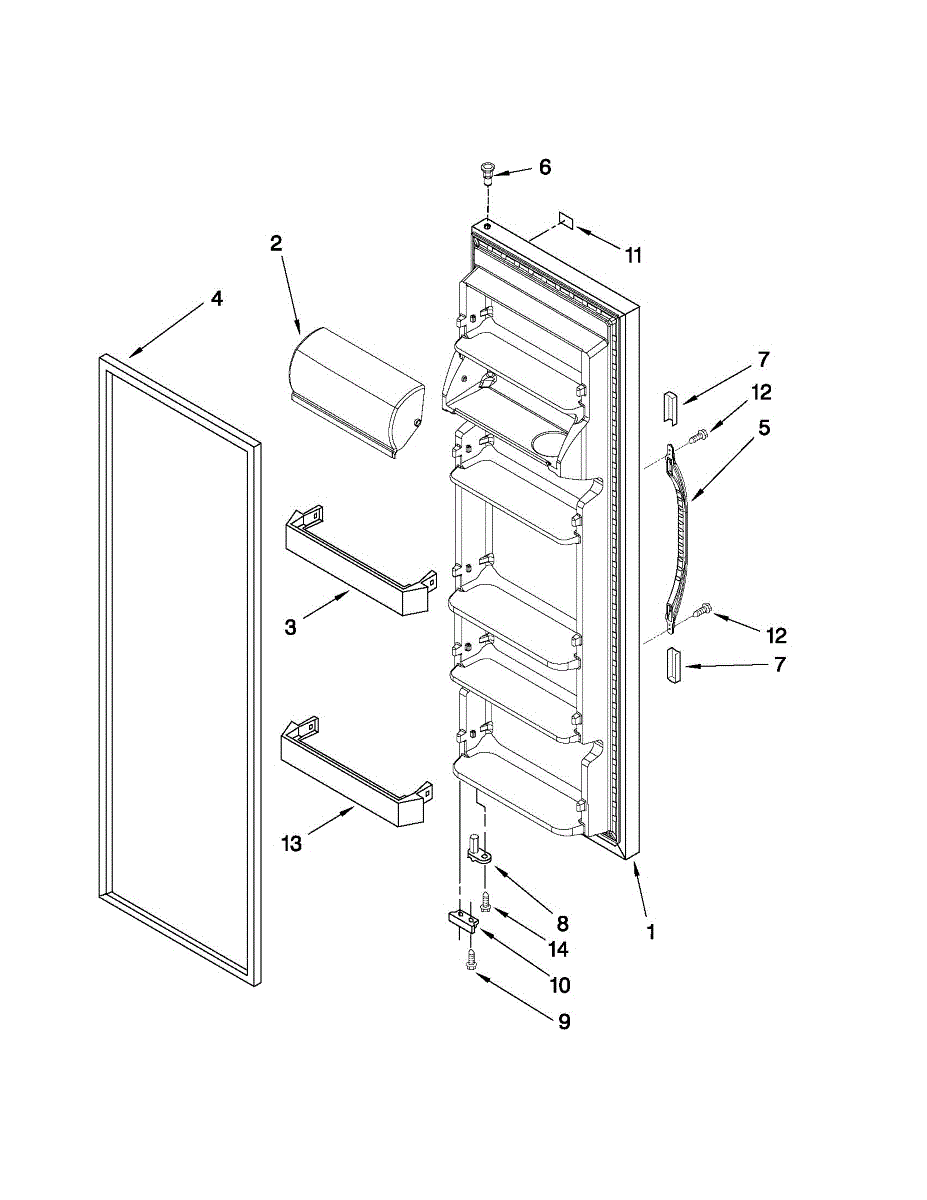 6
11
2
4
7
12
5
3
12
7
13
8
14
1
10
9