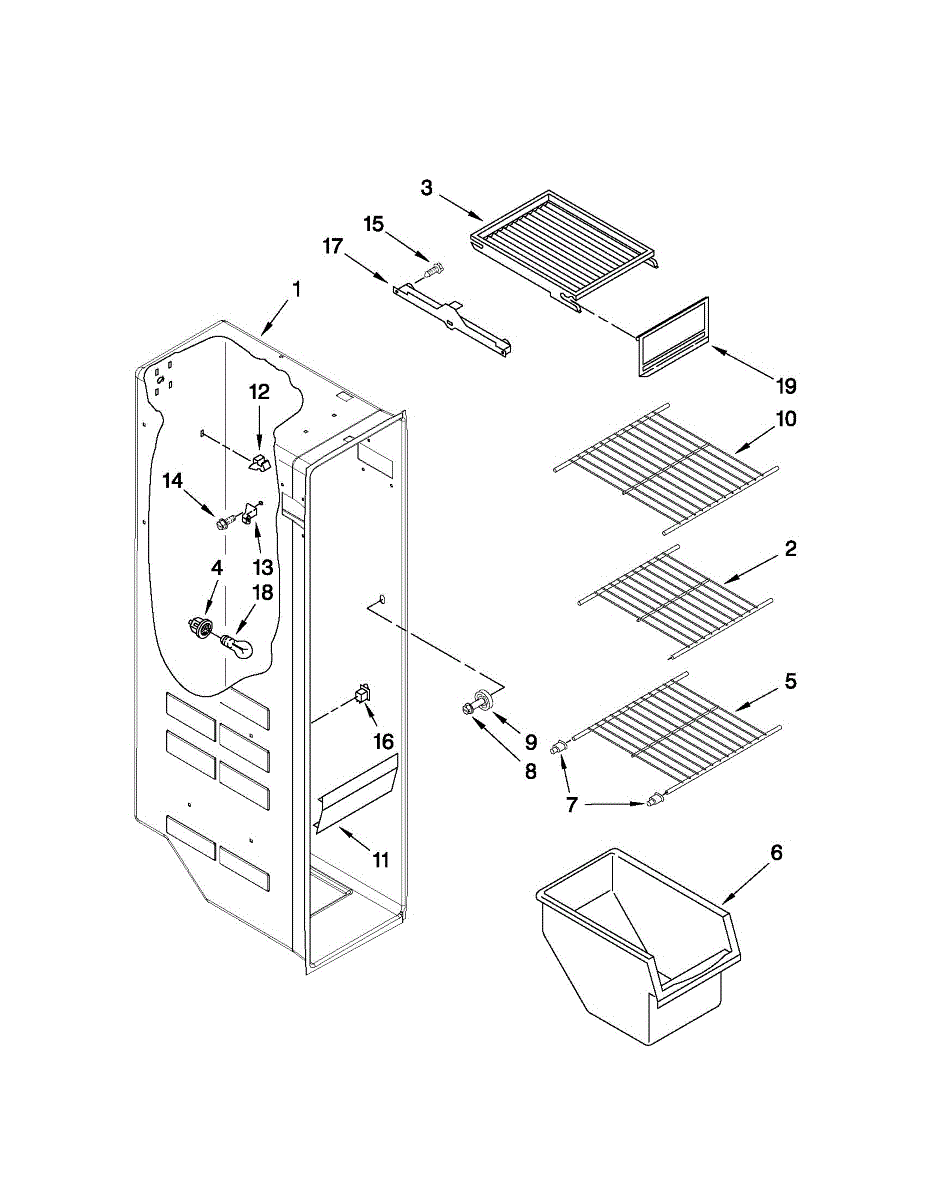 3
15
17
1
19
12
10
14
13
4
18
2
5
16
9
8
7
11
6