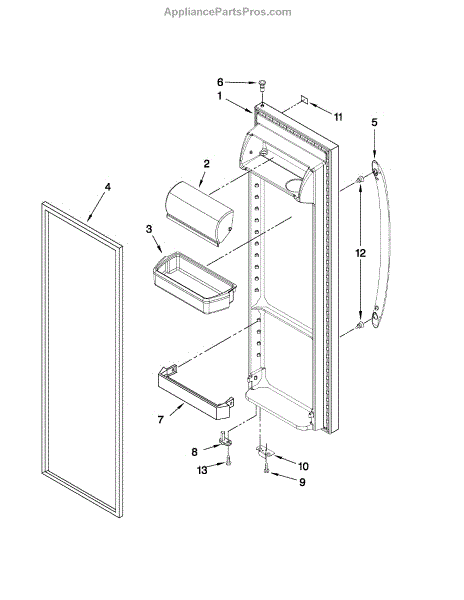 AppliancePartsPros.com

6
1
11
5
2
4
3
12
7
8
13
10
9