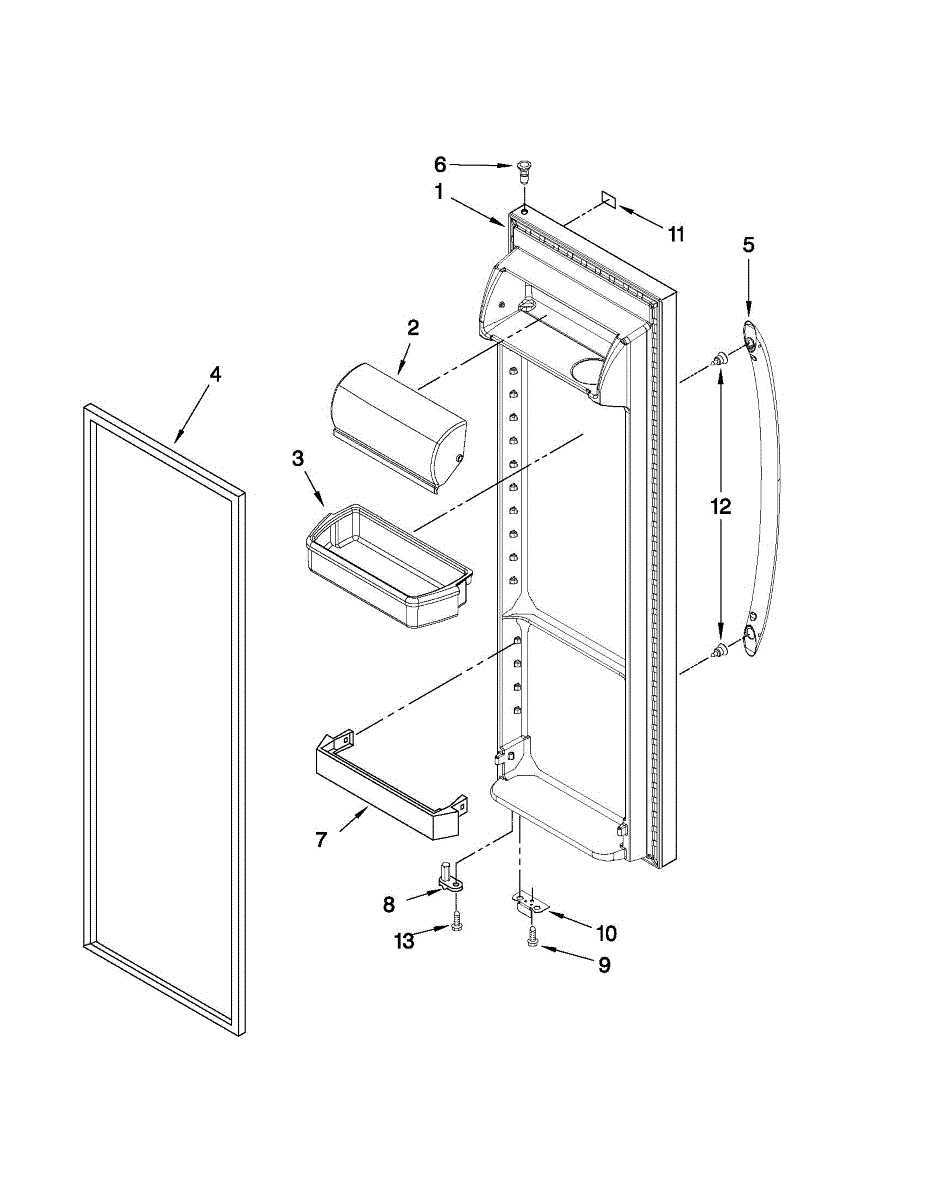 6
1
11
5
2
4
3
12
7
8
10
13
9